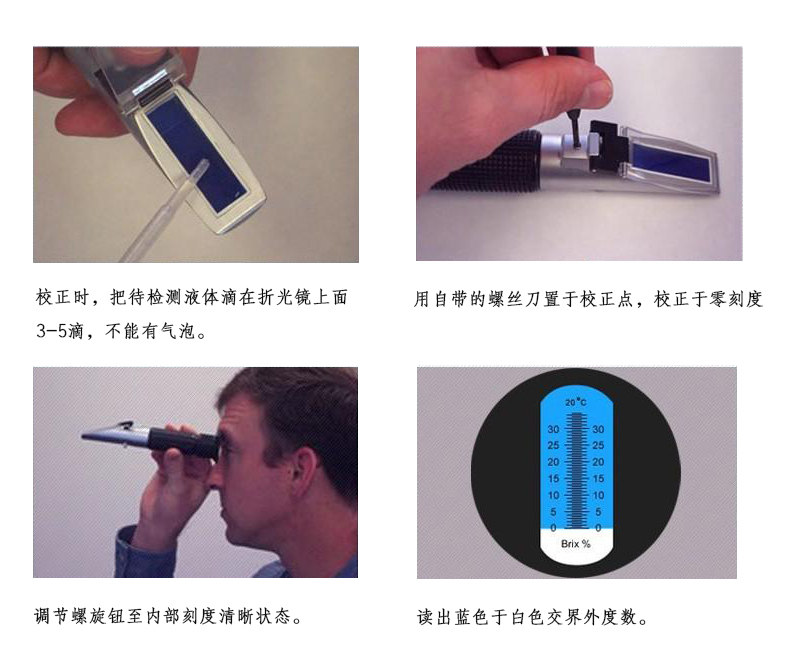 校正时，把待检测液体滴在折光镜上面3-5滴，不能有气泡。

用自带的螺丝刀置于校正点，校正于零刻度

调节螺旋钮至内部刻度清晰状态。

20°C
30 30
25 25
20 20
15 15
10 10
5 5
0 0
Brix %

读出蓝色于白色交界外度数。